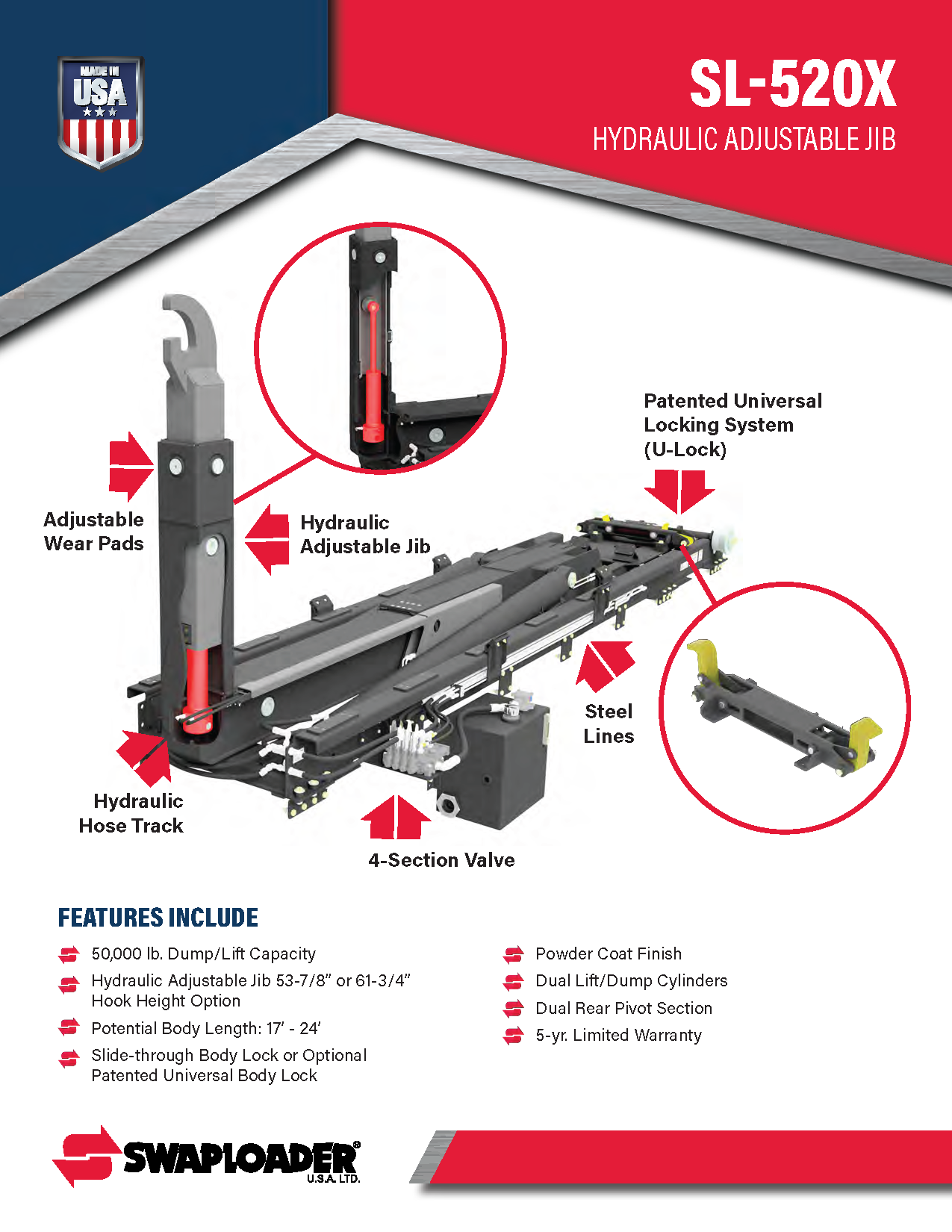 MADE IN USA

SL-520X

HYDRAULIC ADJUSTABLE JIB

Patented Universal Locking System (U-Lock)

Adjustable Wear Pads

Hydraulic Adjustable Jib

Steel Lines

Hydraulic Hose Track

4-Section Valve

FEATURES INCLUDE

50,000 lb. Dump/Lift Capacity

Hydraulic Adjustable Jib 53-7/8" or 61-3/4" Hook Height Option

Potential Body Length: 17' - 24'

Slide-through Body Lock or Optional Patented Universal Body Lock

Powder Coat Finish

Dual Lift/Dump Cylinders

Dual Rear Pivot Section

5-yr. Limited Warranty

SWAPLOADER® U.S.A. LTD.